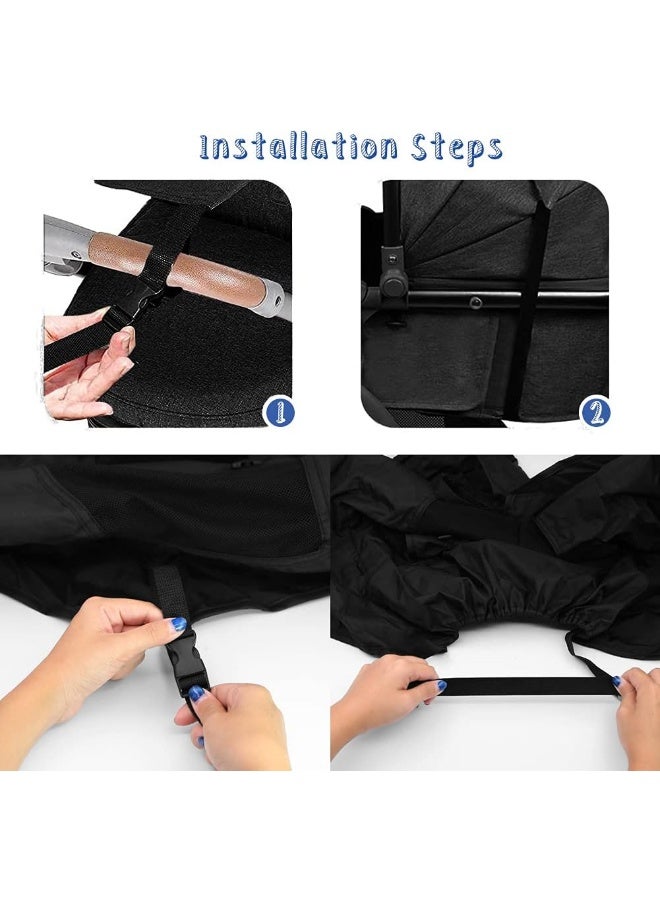 Installation Steps

1

2